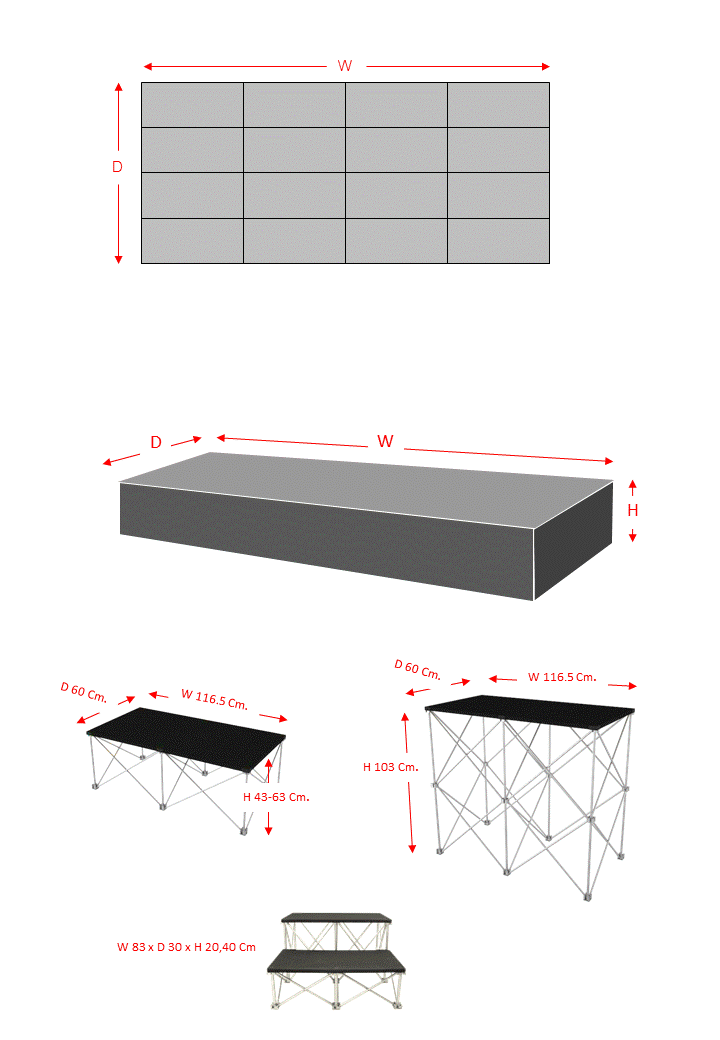 W

D

D

W

H

D 60 Cm.

W 116.5 Cm.

H 43-63 Cm.

D 60 Cm.

W 116.5 Cm.

H 103 Cm.

W 83 x D 30 x H 20,40 Cm